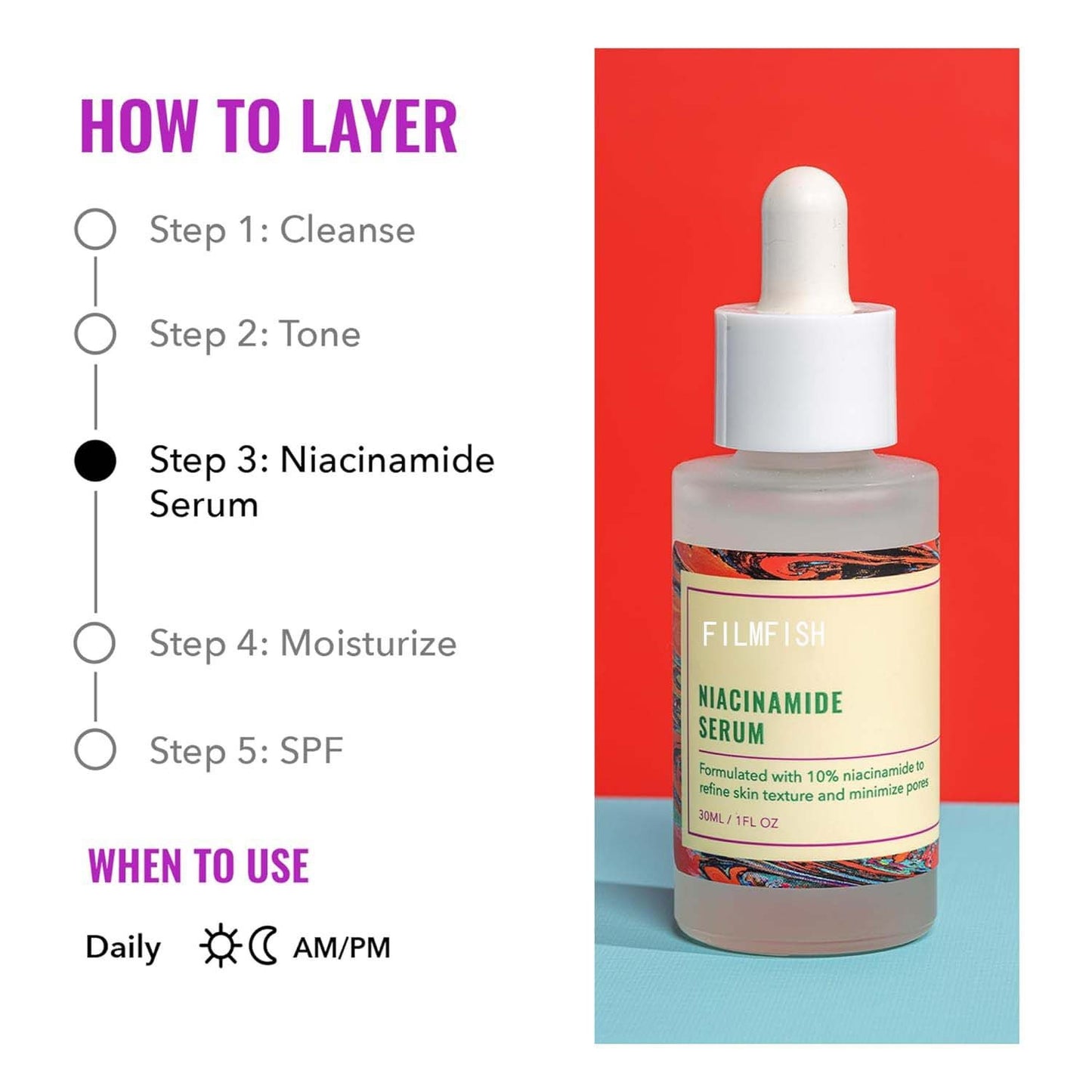 HOW TO LAYER

Step 1: Cleanse

Step 2: Tone

Step 3: Niacinamide Serum

Step 4: Moisturize

Step 5: SPF

WHEN TO USE

Daily AM/PM

FILMFISH

NIACINAMIDE SERUM

Formulated with 10% niacinamide to refine skin texture and minimize pores

30ML / 1FL OZ